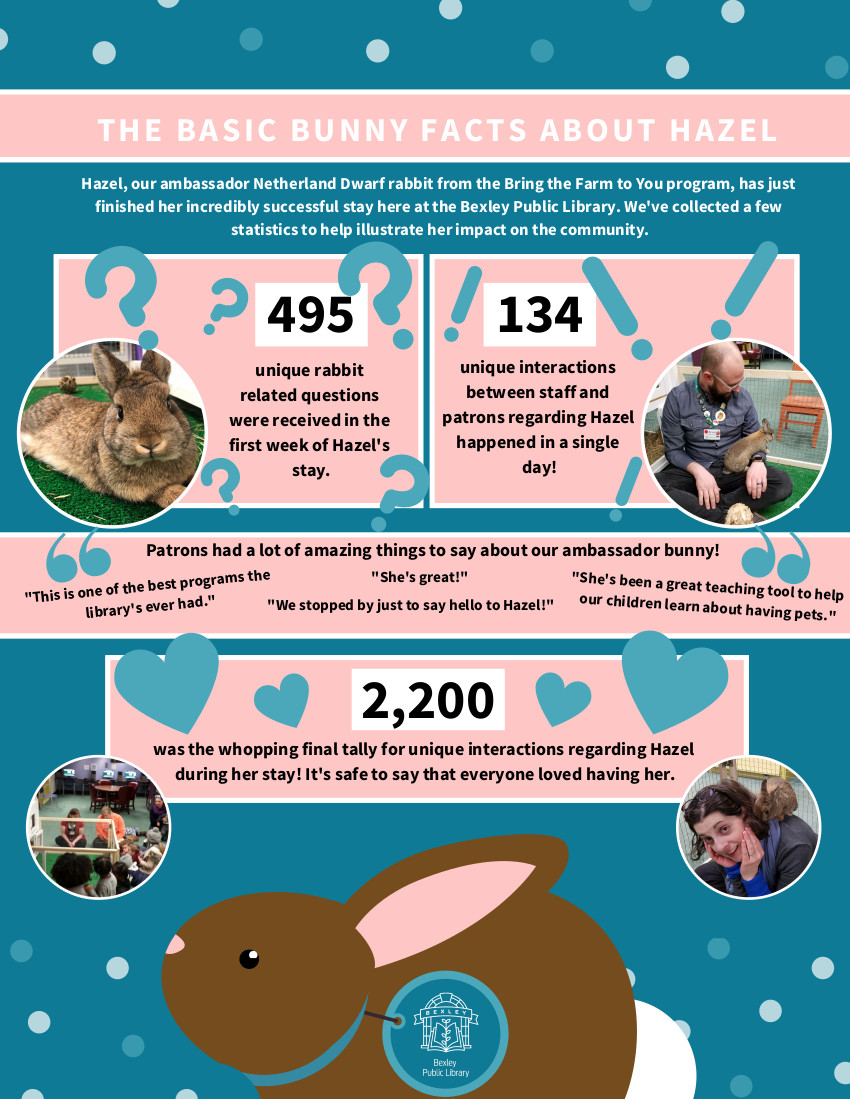 THE BASIC BUNNY FACTS ABOUT HAZEL

Hazel, our ambassador Netherland Dwarf rabbit from the Bring the Farm to You program, has just finished her incredibly successful stay here at the Bexley Public Library. We've collected a few statistics to help illustrate her impact on the community.

495

unique rabbit related questions were received in the first week of Hazel's stay.

134

unique interactions between staff and patrons regarding Hazel happened in a single day!

Patrons had a lot of amazing things to say about our ambassador bunny!

"This is one of the best programs the library's ever had."

"She's great!"

"We stopped by just to say hello to Hazel!"

"She's been a great teaching tool to help our children learn about having pets."

2,200

was the whopping final tally for unique interactions regarding Hazel during her stay! It's safe to say that everyone loved having her.

BEXLEY

Bexley Public Library